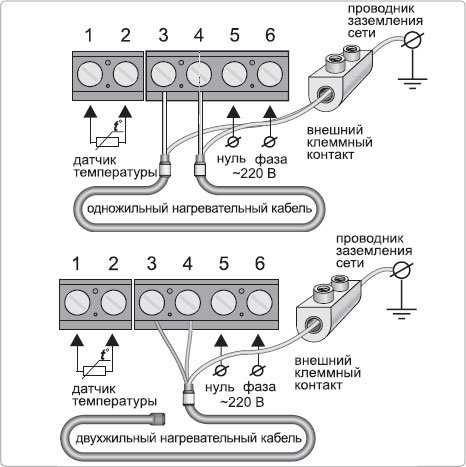 проводник заземления сети

1 2 3 4 5 6

$t°$

датчик температуры

нуль фаза ~220 В

внешний клеммный контакт

одножильный нагревательный кабель

проводник заземления сети

1 2 3 4 5 6

$t°$

датчик температуры

нуль фаза ~220 В

внешний клеммный контакт

двухжильный нагревательный кабель