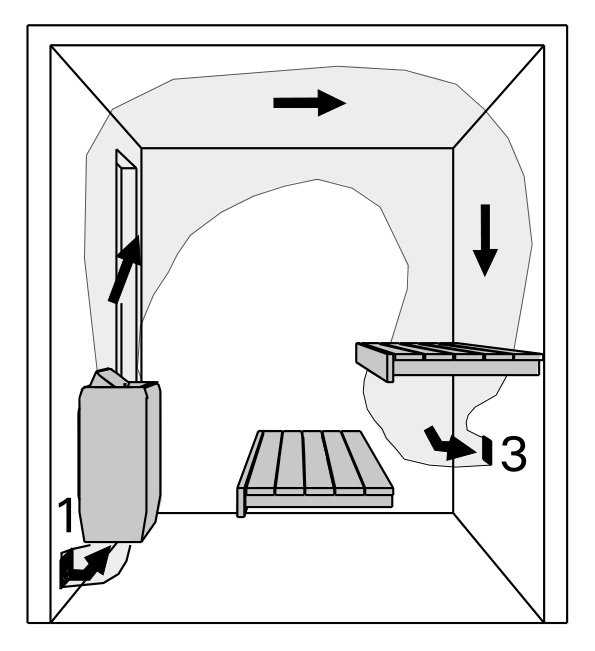 1

3